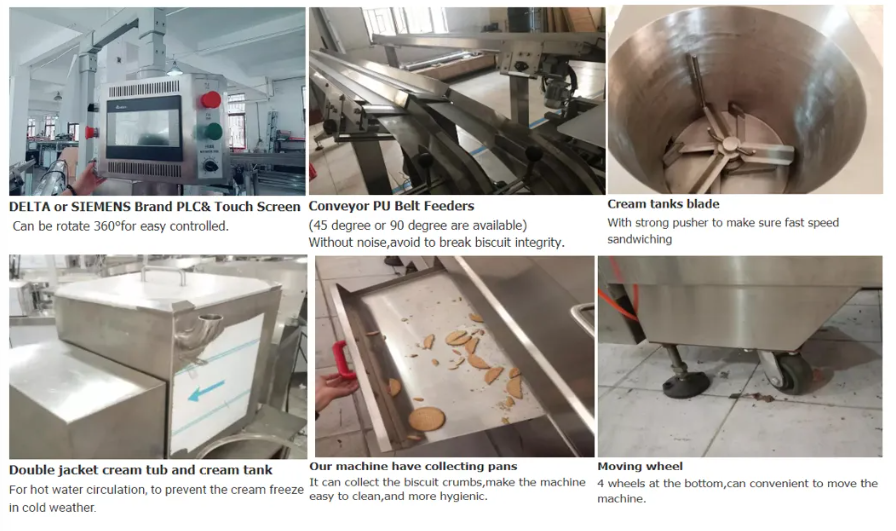 DELTA or SIEMENS Brand PLC& Touch Screen
Can be rotate 360°for easy controlled.

Conveyor PU Belt Feeders
(45 degree or 90 degree are available)
Without noise,avoid to break biscuit integrity.

Cream tanks blade
With strong pusher to make sure fast speed sandwiching

Double jacket cream tub and cream tank
For hot water circulation, to prevent the cream freeze in cold weather.

Our machine have collecting pans
It can collect the biscuit crumbs,make the machine easy to clean,and more hygienic.

Moving wheel
4 wheels at the bottom,can convenient to move the machine.