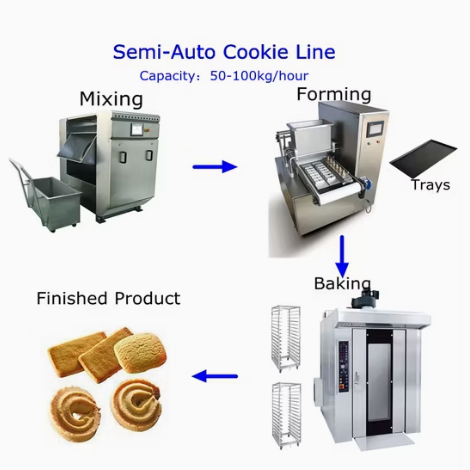 Semi-Auto Cookie Line
Capacity: 50-100kg/hour

Mixing

Forming

Trays

Baking

Finished Product